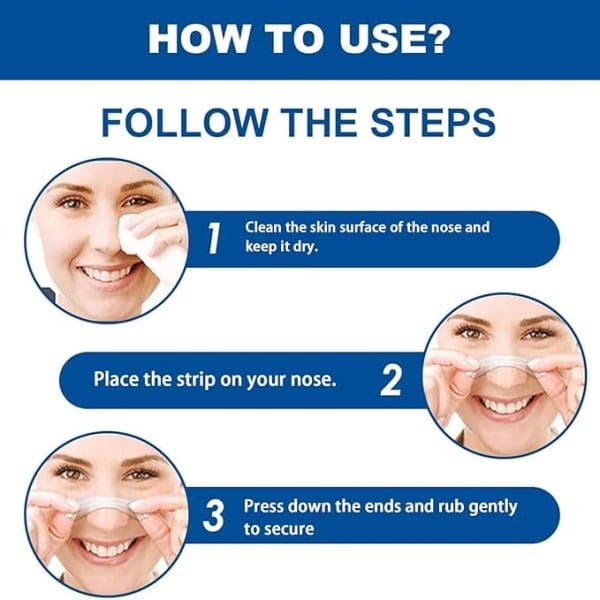 HOW TO USE?

FOLLOW THE STEPS

1 Clean the skin surface of the nose and keep it dry.

Place the strip on your nose. 2

3 Press down the ends and rub gently to secure