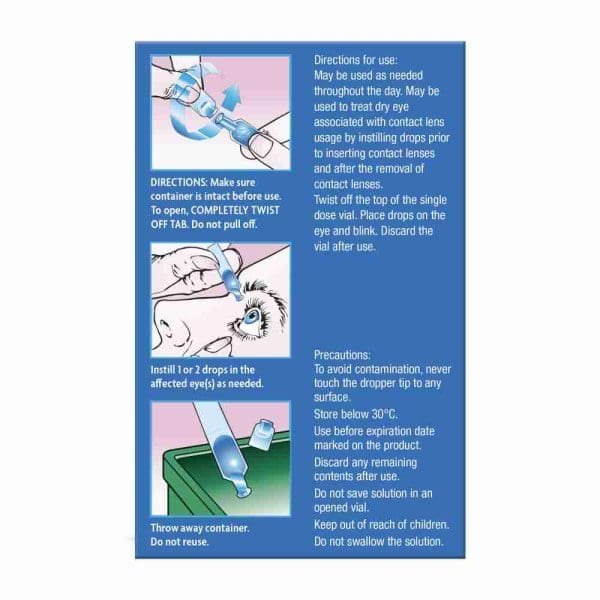 DIRECTIONS: Make sure container is intact before use. To open, COMPLETELY TWIST OFF TAB. Do not pull off.

Instill 1 or 2 drops in the affected eye(s) as needed.

Throw away container. Do not reuse.

Directions for use:
May be used as needed throughout the day. May be used to treat dry eye associated with contact lens usage by instilling drops prior to inserting contact lenses and after the removal of contact lenses.
Twist off the top of the single dose vial. Place drops on the eye and blink. Discard the vial after use.

Precautions:
To avoid contamination, never touch the dropper tip to any surface.
Store below 30°C.
Use before expiration date marked on the product.
Discard any remaining contents after use.
Do not save solution in an opened vial.
Keep out of reach of children.
Do not swallow the solution.